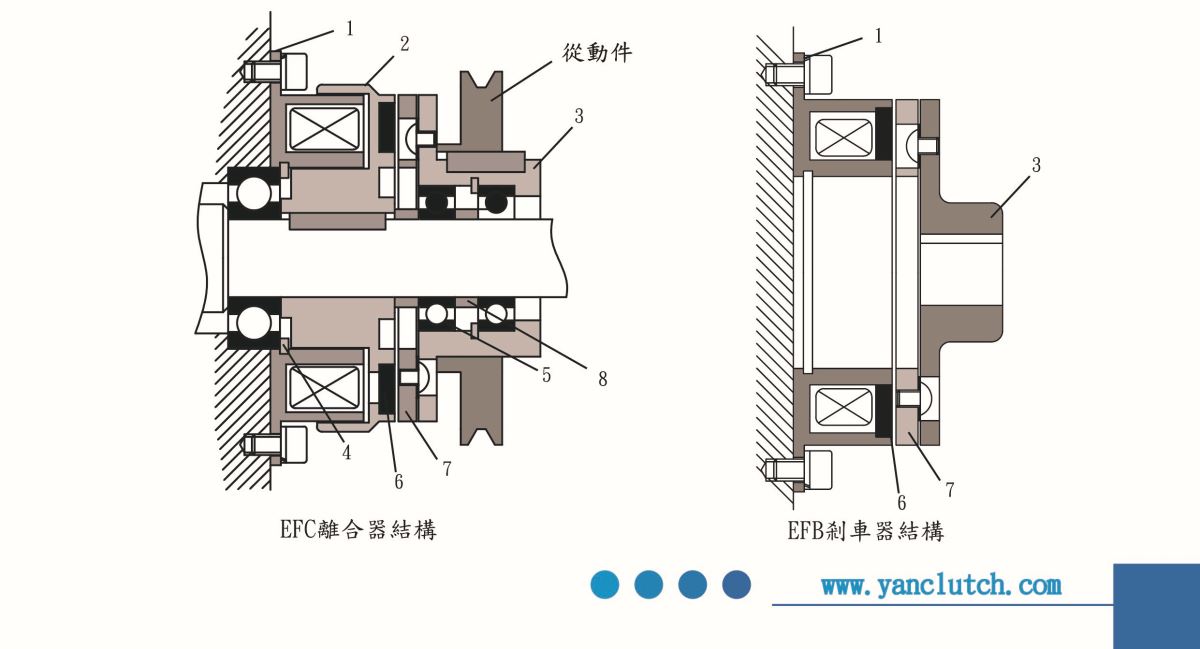 1
2
從動件
3
5
8
4
6
7
EFC離合器結構

1
3
6
7
EFB刹車器結構

www.yanclutch.com